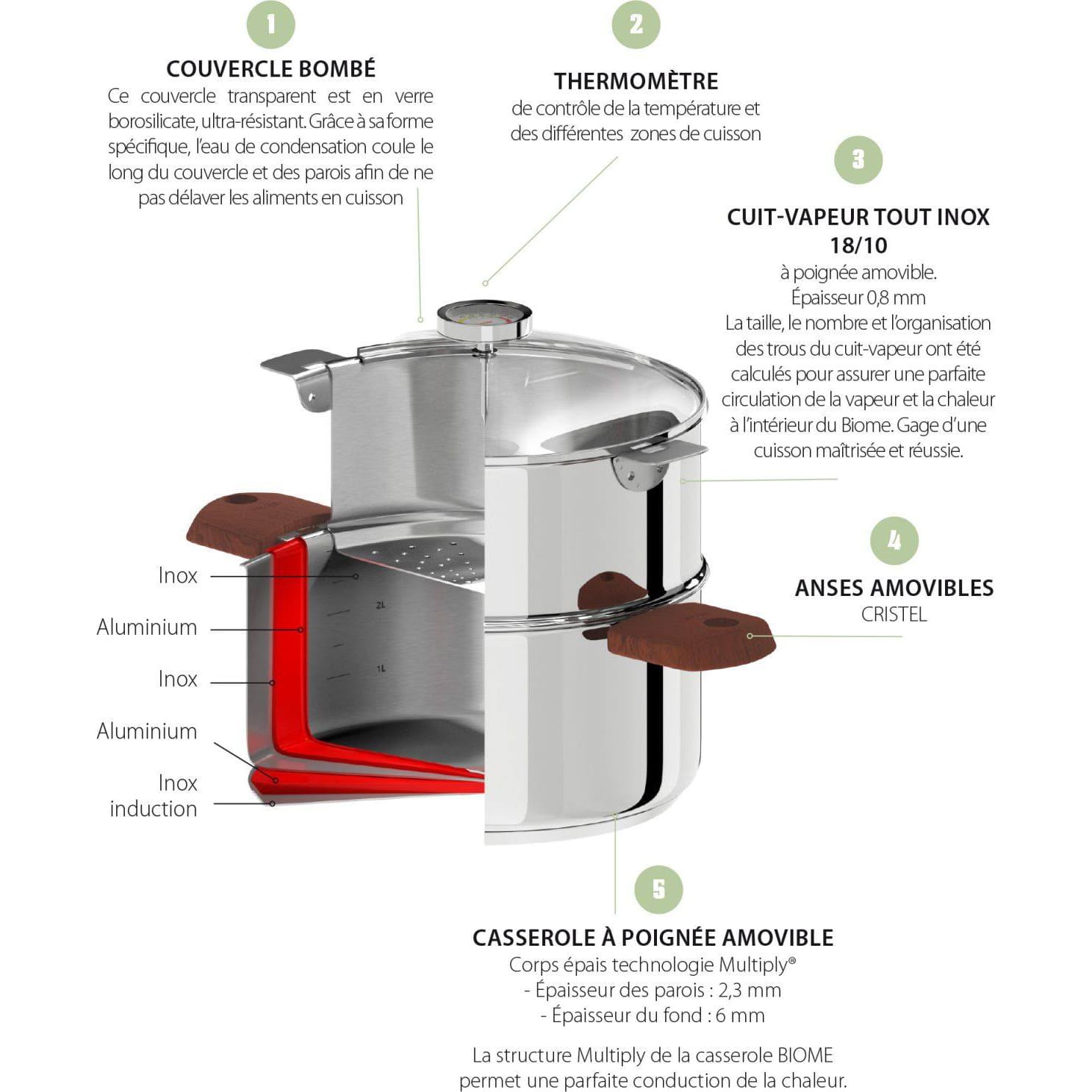 1

COUVERCLE BOMBÉ
Ce couvercle transparent est en verre borosilicate, ultra-résistant. Grâce à sa forme spécifique, l'eau de condensation coule le long du couvercle et des parois afin de ne pas délaver les aliments en cuisson

2

THERMOMÈTRE
de contrôle de la température et des différentes zones de cuisson

3

CUIT-VAPEUR TOUT INOX 18/10
à poignée amovible.
Épaisseur 0,8 mm
La taille, le nombre et l'organisation des trous du cuit-vapeur ont été calculés pour assurer une parfaite circulation de la vapeur et la chaleur à l'intérieur du Biome. Gage d'une cuisson maîtrisée et réussie.

4

ANSES AMOVIBLES
CRISTEL

Inox
Aluminium
Inox
Aluminium
Inox induction

2L
1L

5

CASSEROLE À POIGNÉE AMOVIBLE
Corps épais technologie Multiply®
- Épaisseur des parois : 2,3 mm
- Épaisseur du fond : 6 mm

La structure Multiply de la casserole BIOME permet une parfaite conduction de la chaleur.